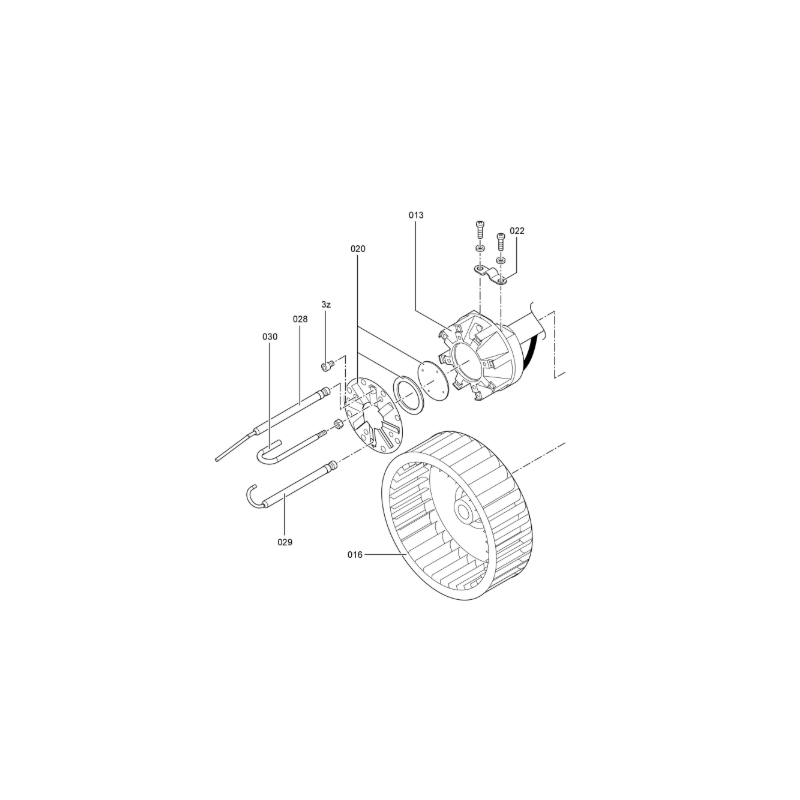 013
022
020
3z
028
030
029
016