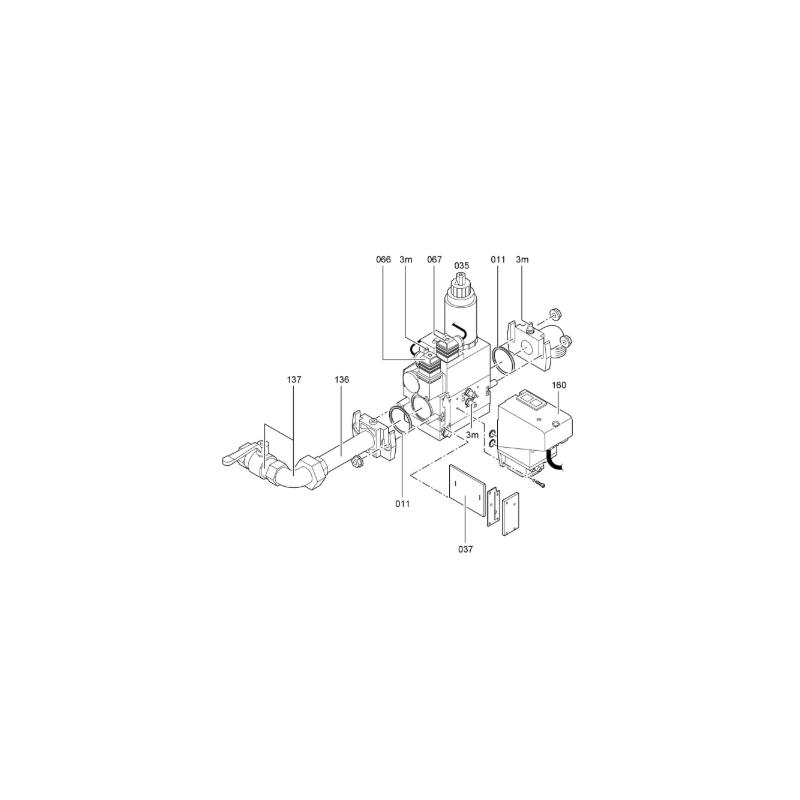 066
3m
067
035
011
3m
137
136
160
3m
011
037