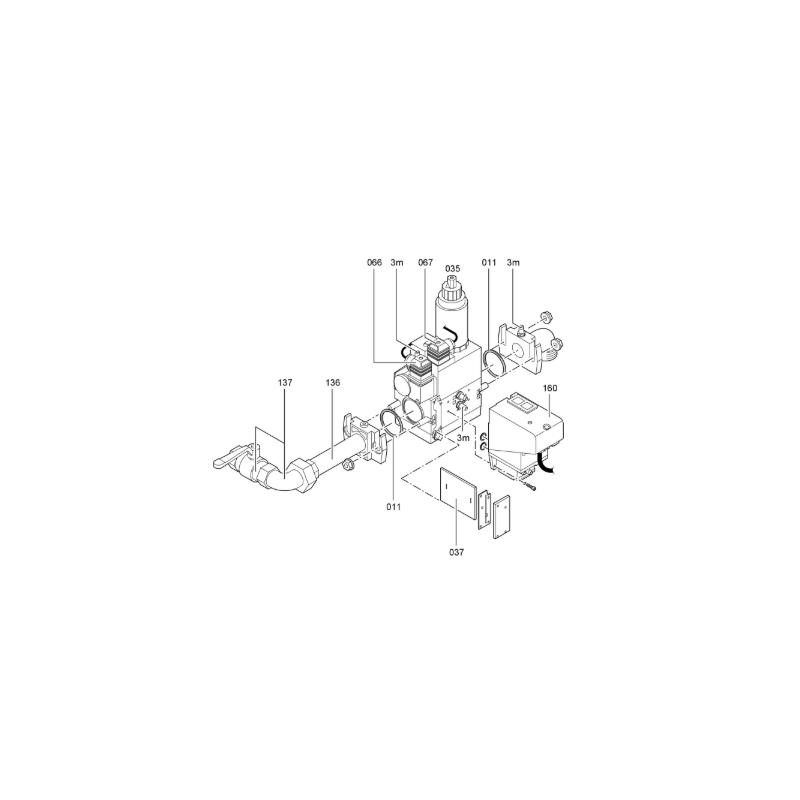 066
3m
067
035
011
3m
137
136
160
3m
011
037