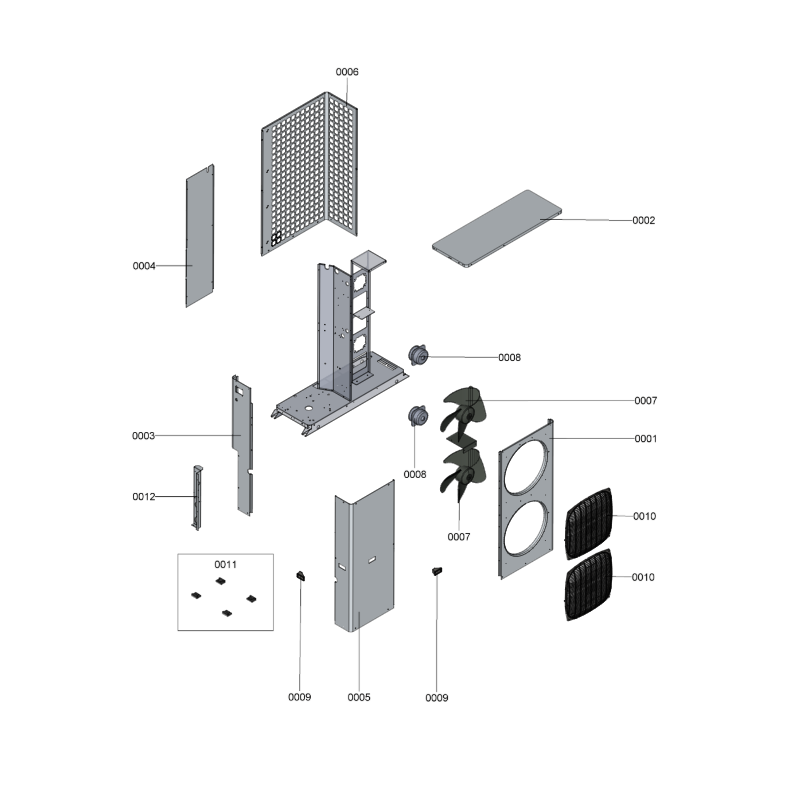 0006

0002

0004

0008

0007

0003

0001

0008

0012

0010

0007

0011

0010

0009

0005

0009