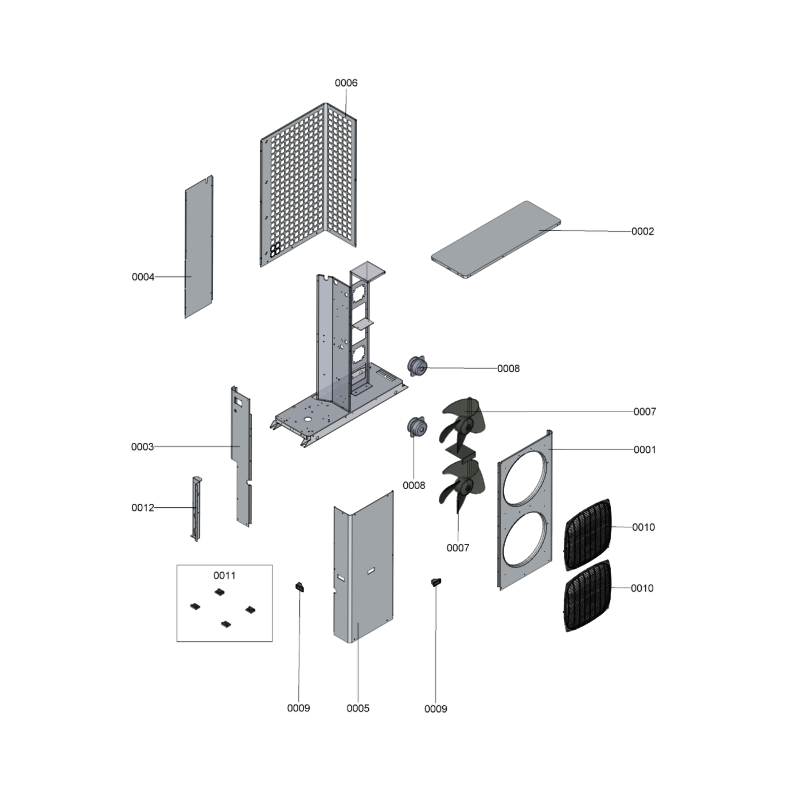 0006

0002

0004

0008

0007

0003

0001

0008

0012

0010

0007

0011

0010

0009

0005

0009