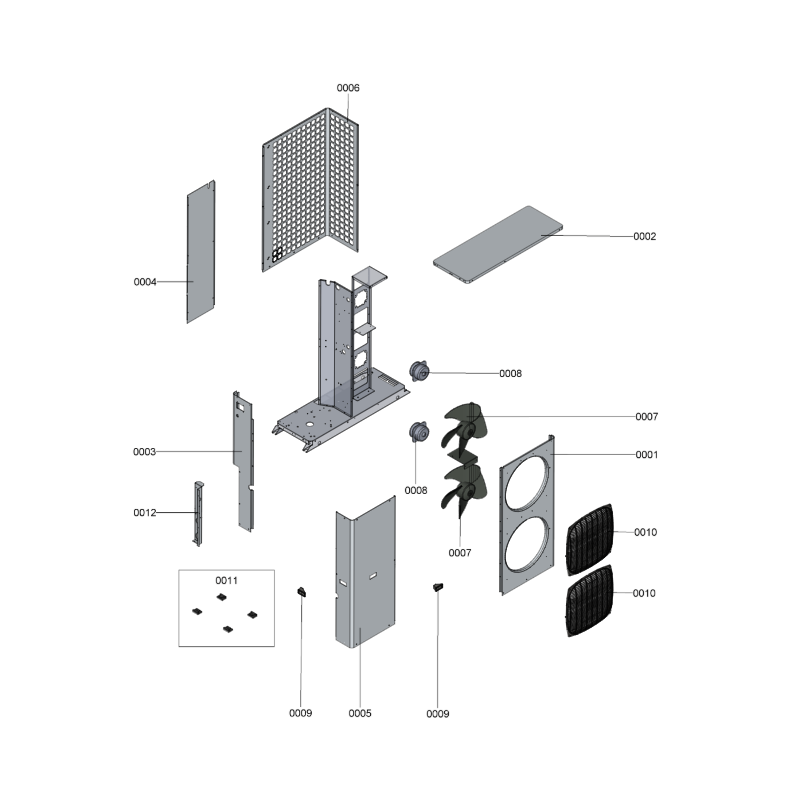 0006
0002
0004
0008
0007
0003
0001
0008
0012
0010
0007
0011
0010
0009
0005
0009