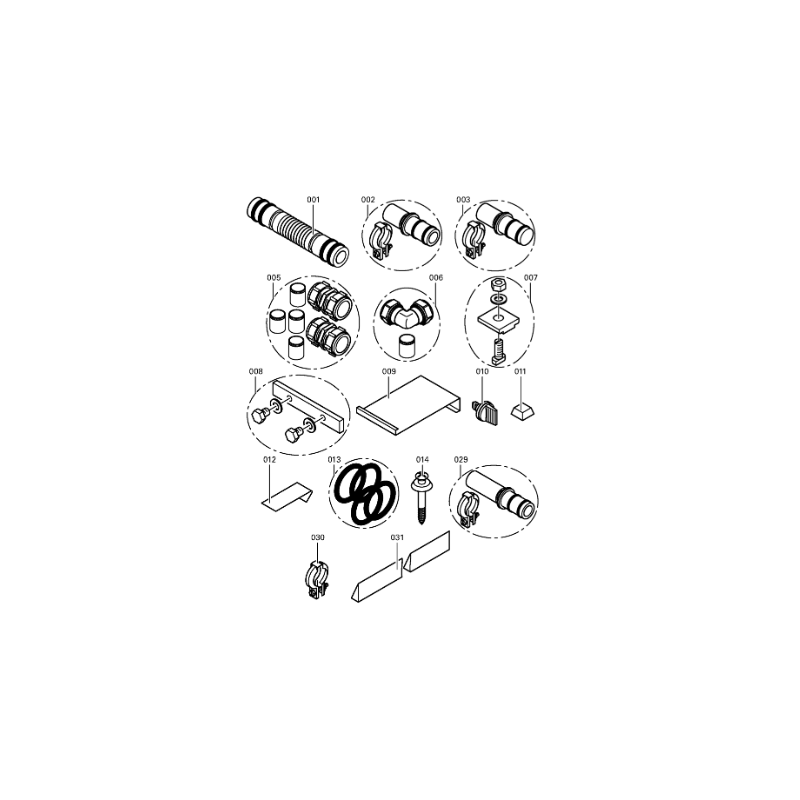 001
002
003
005
006
007
008
009
010
011
012
013
014
029
030
031