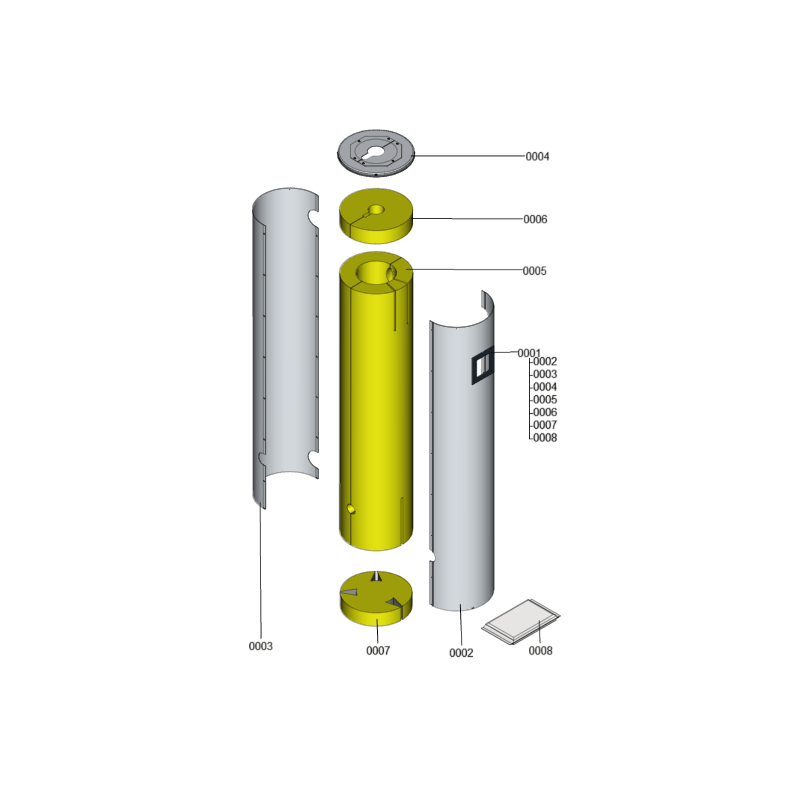 0004
0006
0005
0001
0002
0003
0004
0005
0006
0007
0008
0003
0007
0002
0008