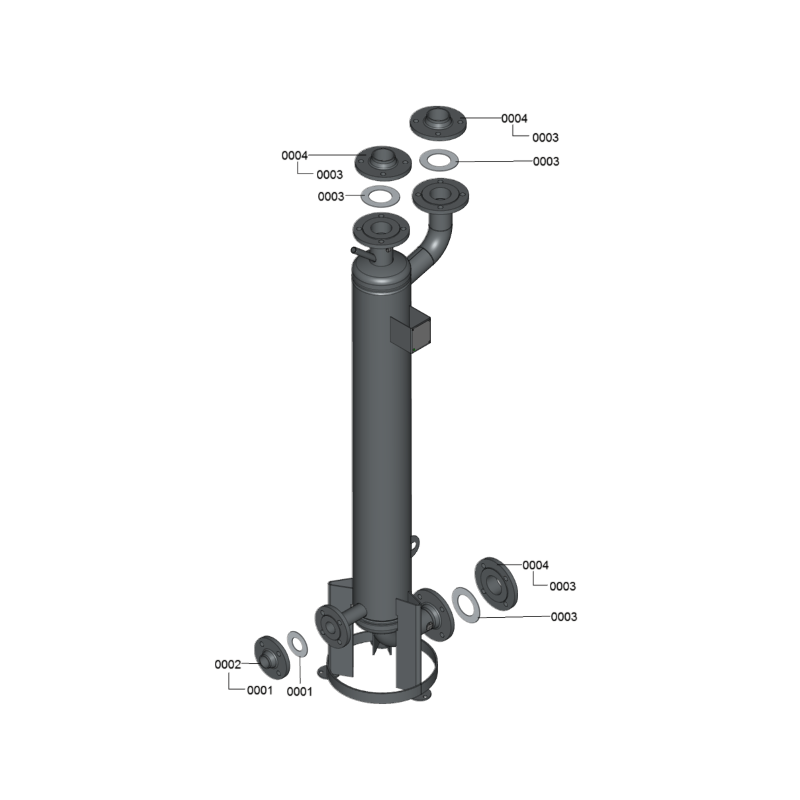 0004
0003
0004
0003
0003
0003
0004
0003
0003
0002
0001
0001