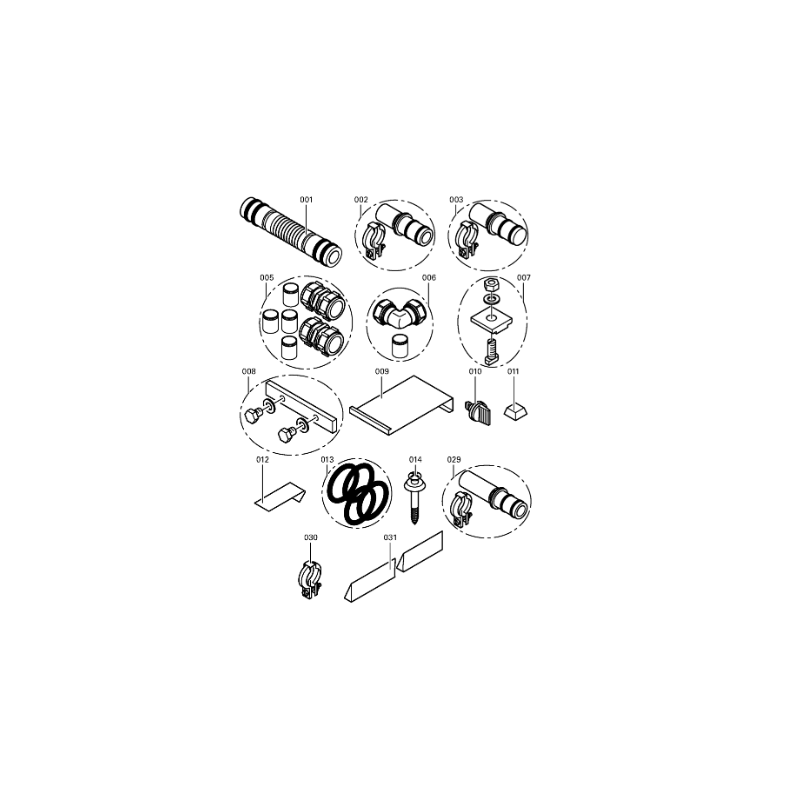 001
002
003
005
006
007
008
009
010
011
012
013
014
029
030
031