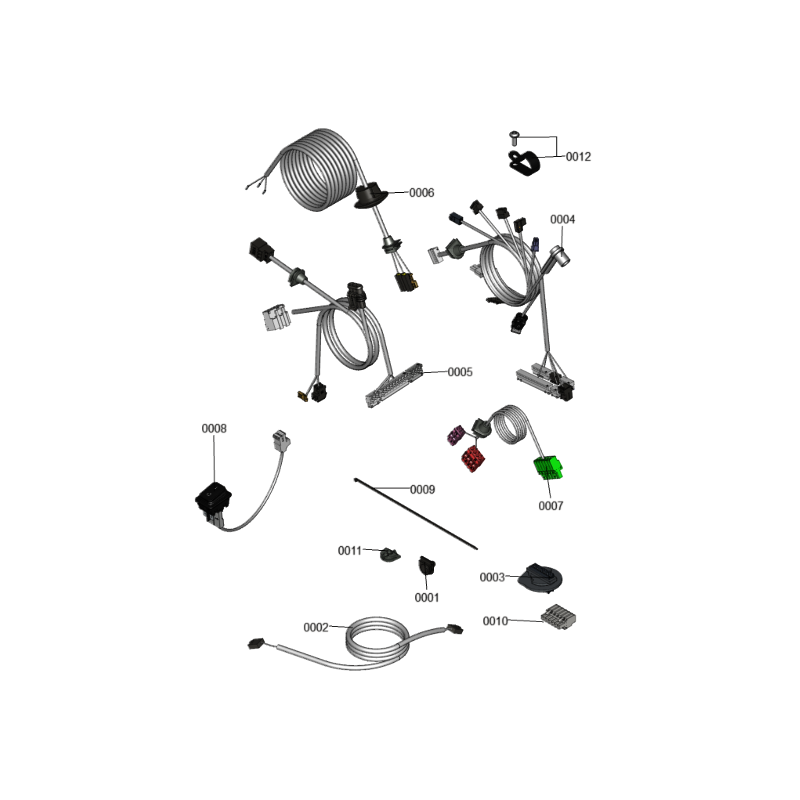 0012
0006
0004
0005
0008
0009
0007
0011
0001
0003
0002
0010