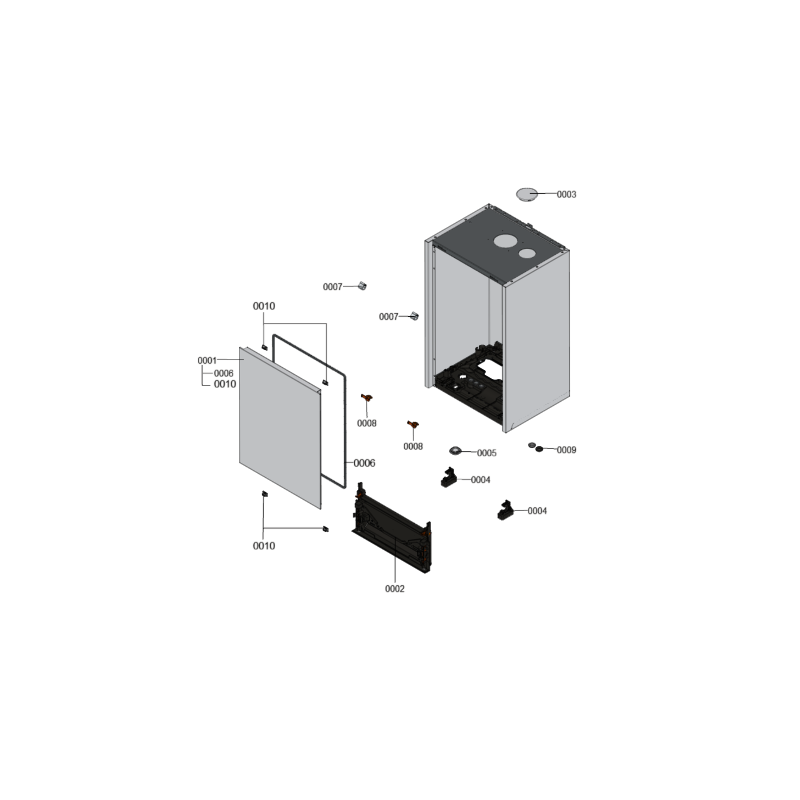 0003

0007

0007

0010

0001
0006
0010

0008

0008

0005

0009

0006

0004

0004

0010

0002