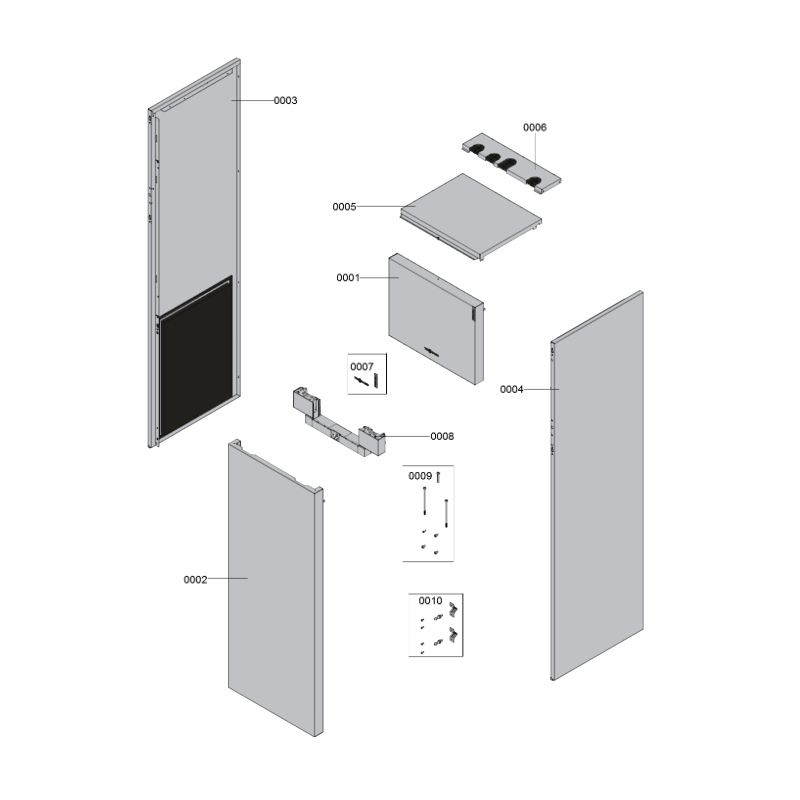 0003
0006
0005
0001
0007
0004
0008
0009
0002
0010