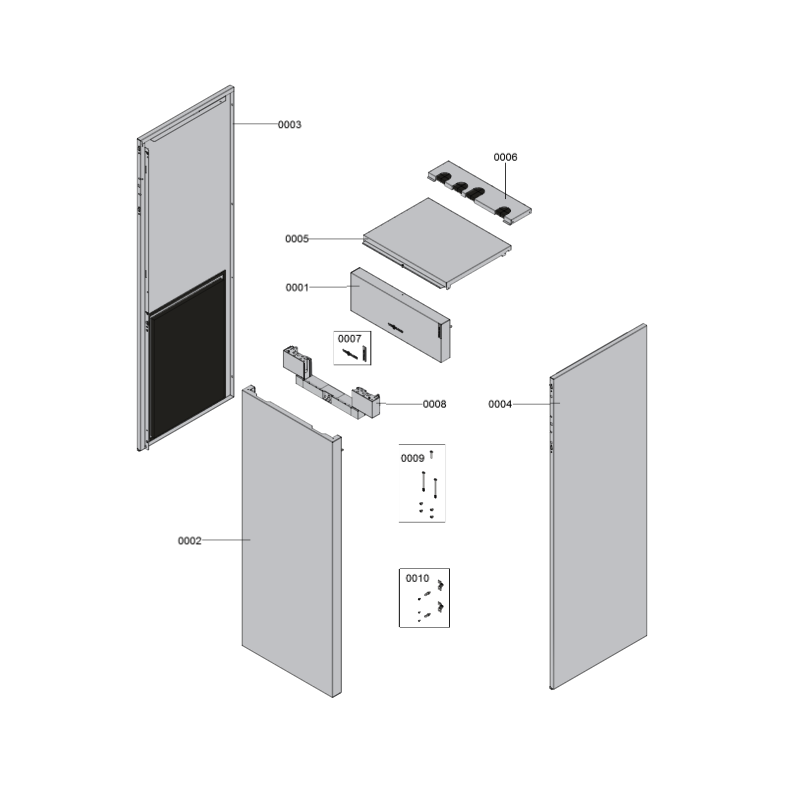 0003
0006
0005
0001
0007
0008
0004
0009
0002
0010