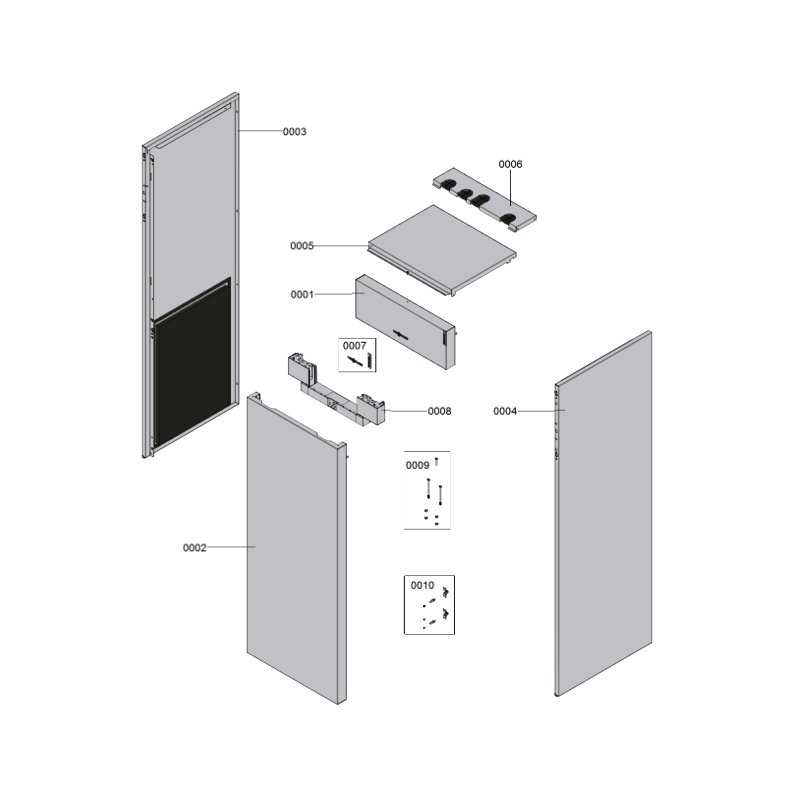 0003

0006

0005

0001

0007

0008

0004

0009

0002

0010