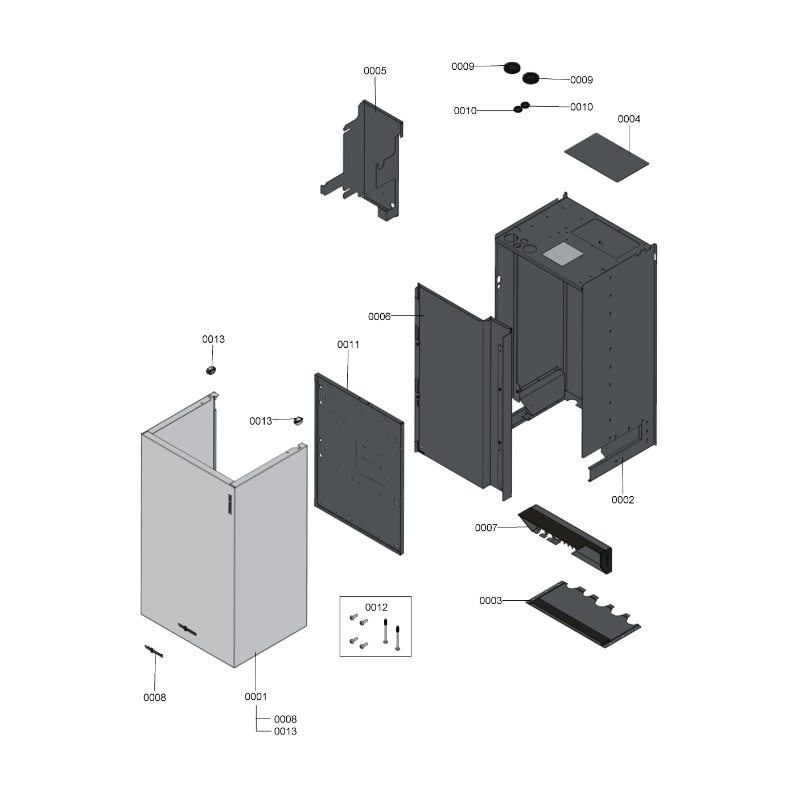 0005

0009
0009
0010
0010

0004

0006

0013

0011

0013

0002

0007

0003

0012

0008

0001
0008
0013