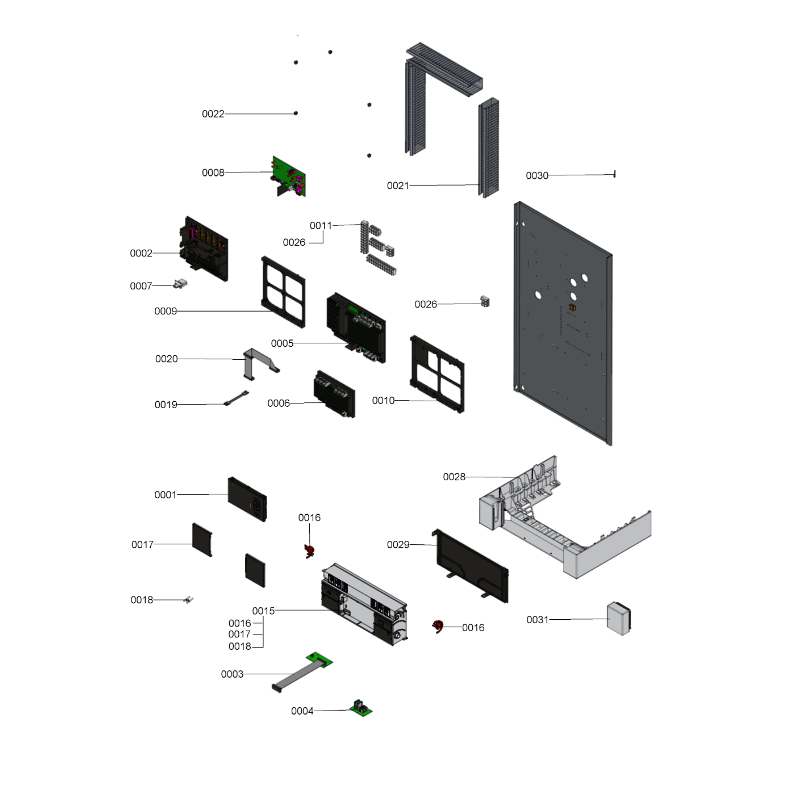 0022
0008
0021
0030
0011
0026
0002
0007
0009
0026
0005
0020
0019
0006
0010
0028
0001
0016
0017
0029
0018
0015
0016
0017
0018
0016
0031
0003
0004