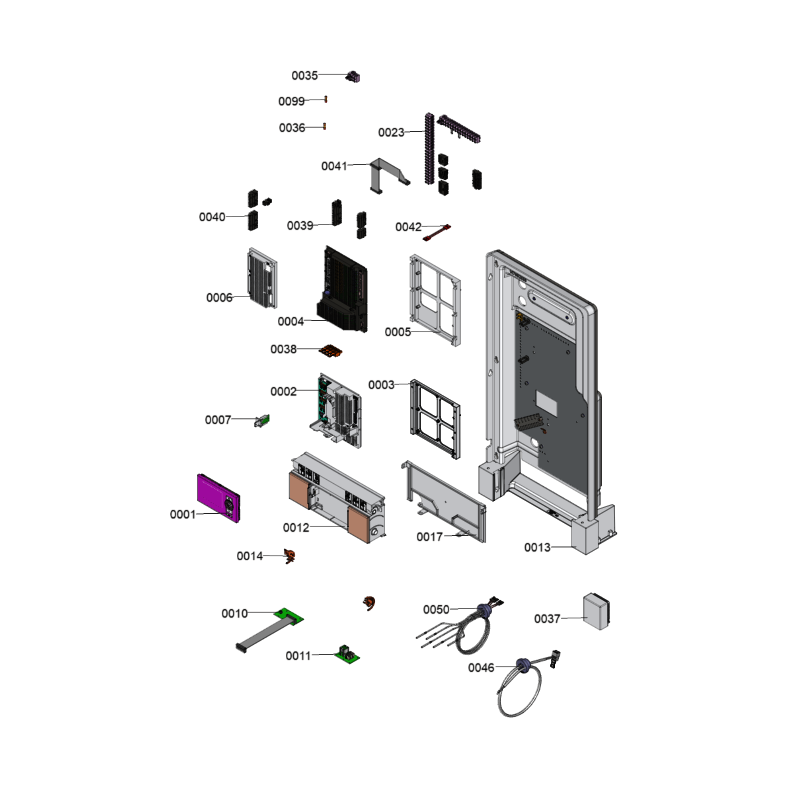 0035
0099
0036
0023
0041
0040
0039
0042
0006
0004
0005
0038
0002
0003
0007
0001
0012
0017
0013
0014
0010
0050
0037
0011
0046