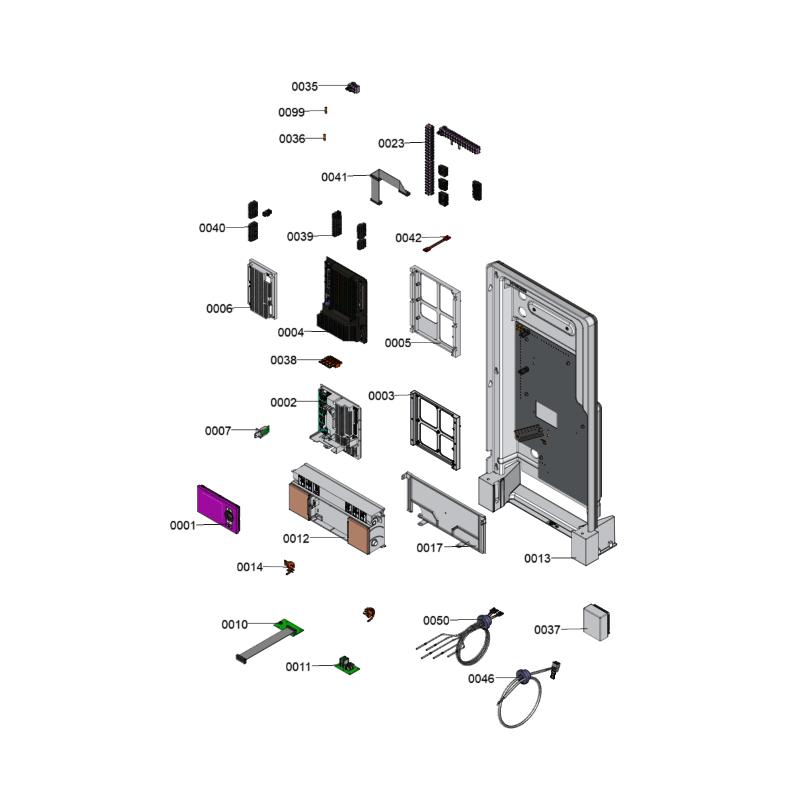 0035
0099
0036
0023
0041
0040
0039
0042
0006
0004
0005
0038
0002
0003
0007
0001
0012
0017
0013
0014
0010
0050
0037
0011
0046