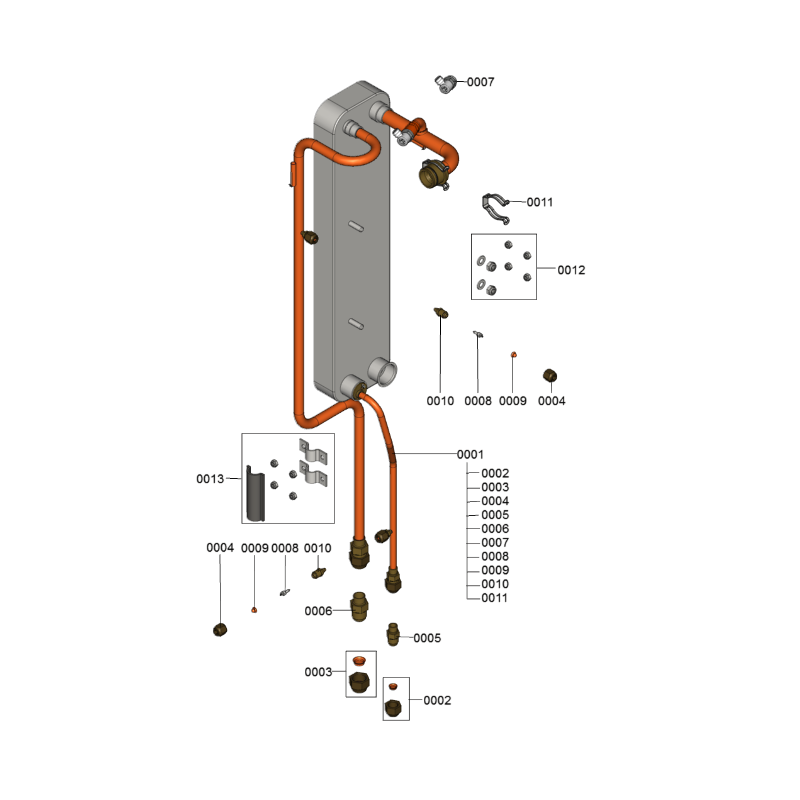 0007
0011
0012
0010 0008 0009 0004
0001
0002
0003
0004
0005
0006
0007
0008
0009
0010
0011
0013
0004 0009 0008 0010
0006
0005
0003
0002