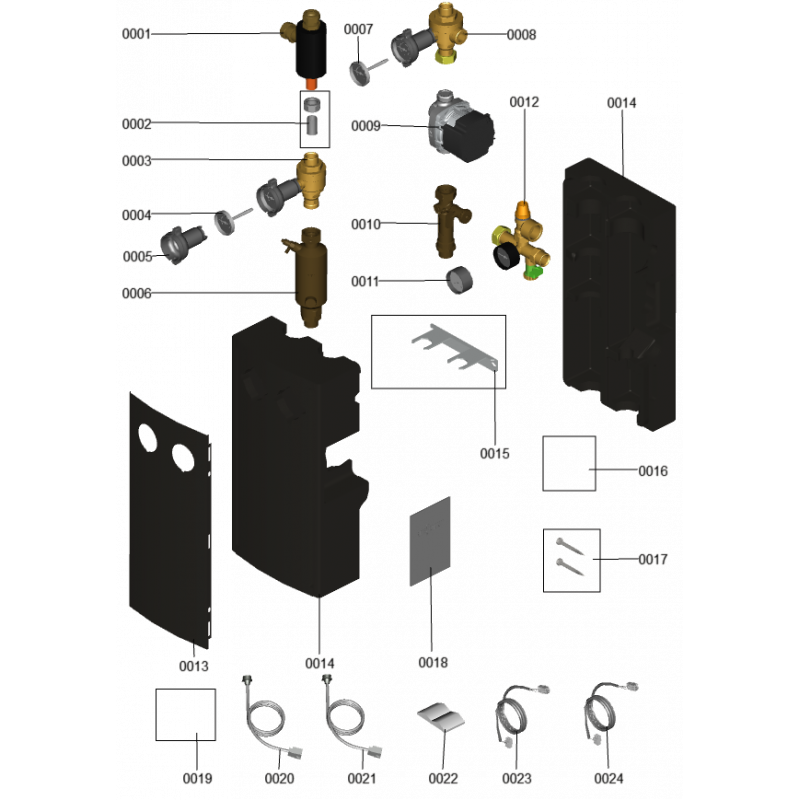 0001
0007
0008
0002
0009
0012
0014
0003
0004
0010
0005
0011
0006
0015
0016
0017
0013
0014
0018
0019
0020
0021
0022
0023
0024