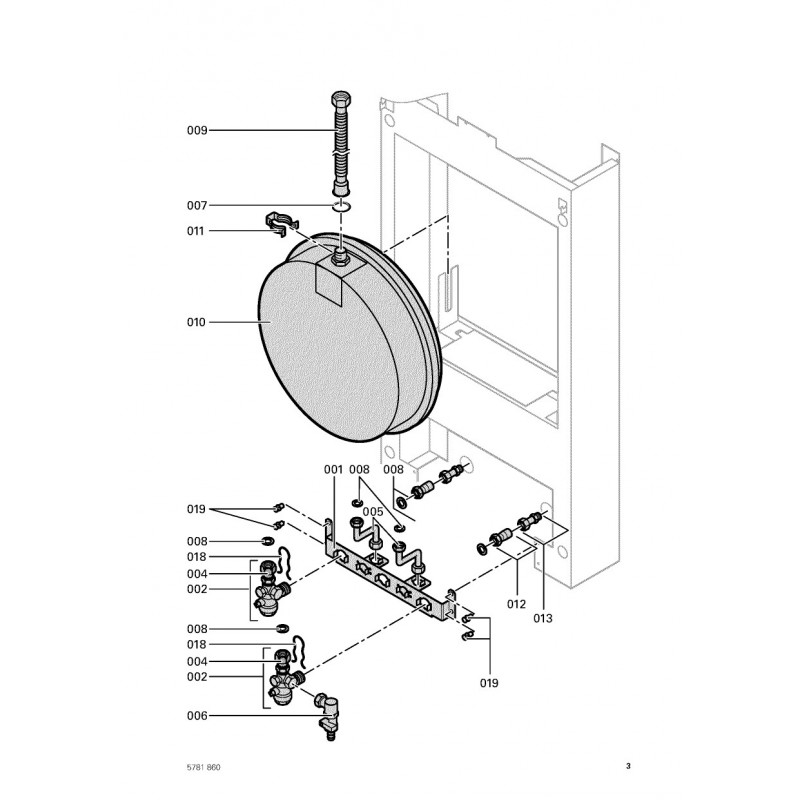 009
007
011
010
001
008
008
005
019
008
018
004
002
012
013
008
018
004
002
019
006
5781 860
3