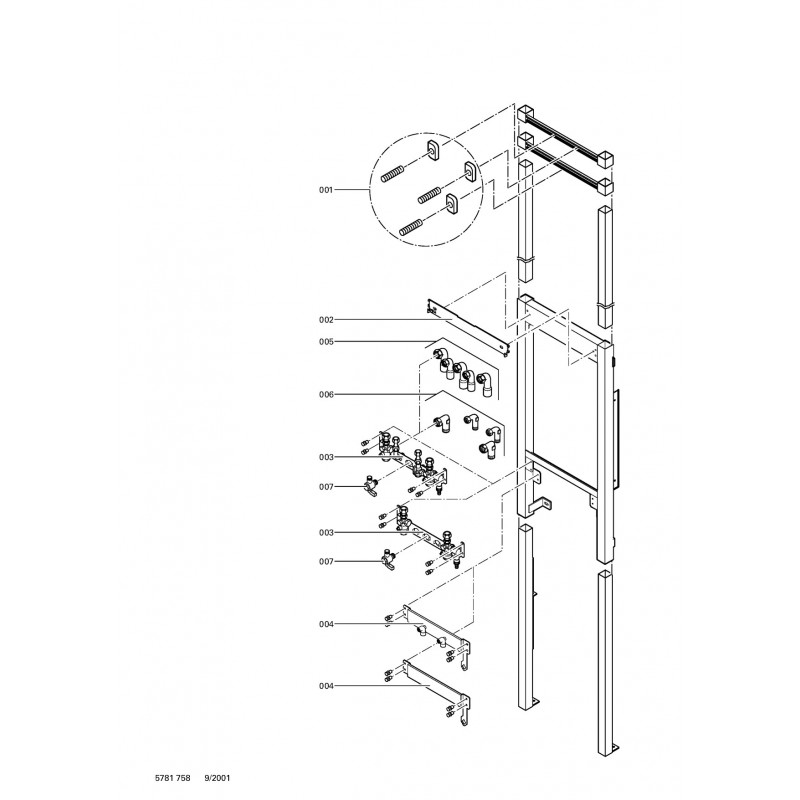 001

002

005

006

003

007

003

007

004

004

5781 758 9/2001