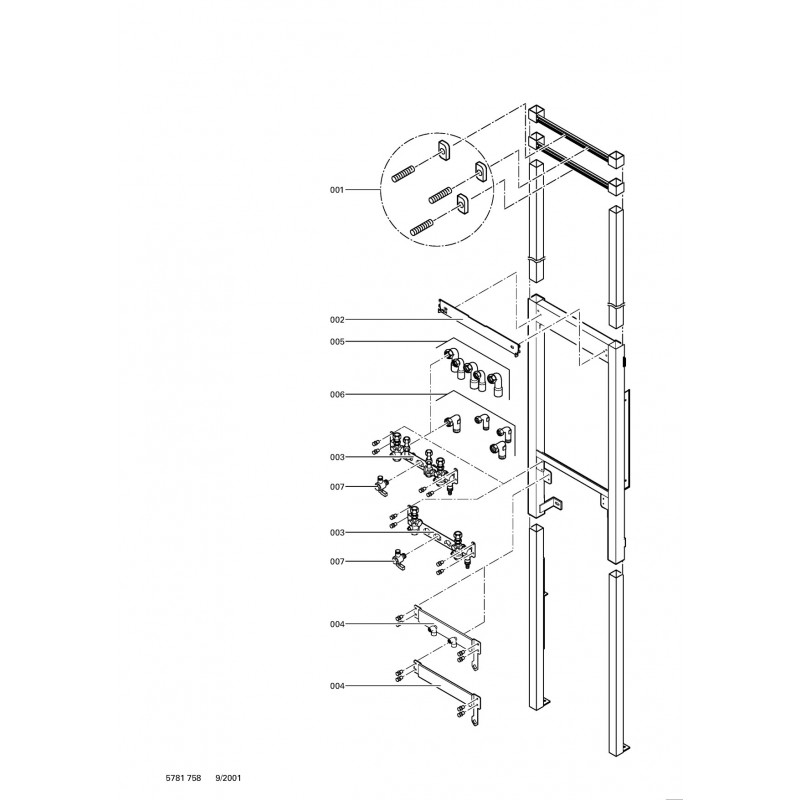 001

002

005

006

003

007

003

007

004

004

5781 758 9/2001