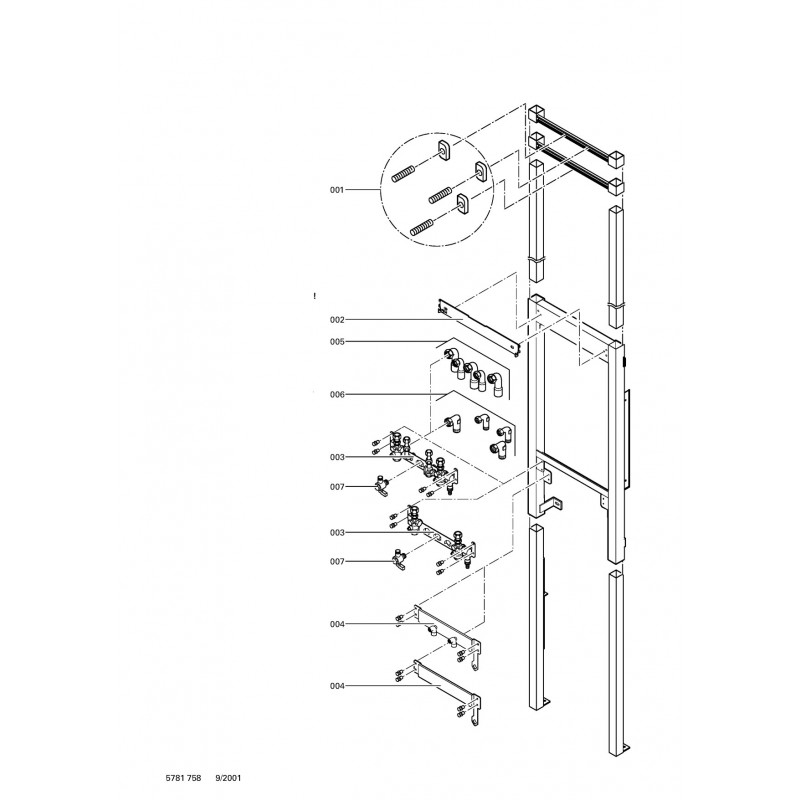 001

!

002

005

006

003

007

003

007

004

004

5781 758 9/2001