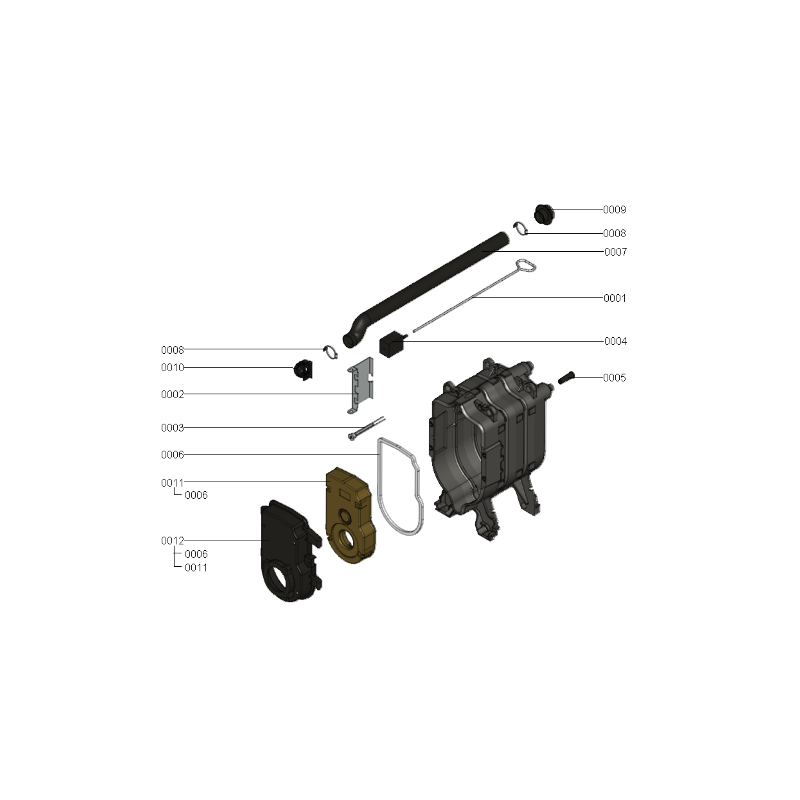 0009
0008
0007
0001
0004
0005
0008
0010
0002
0003
0006
0011
0006
0012
0006
0011