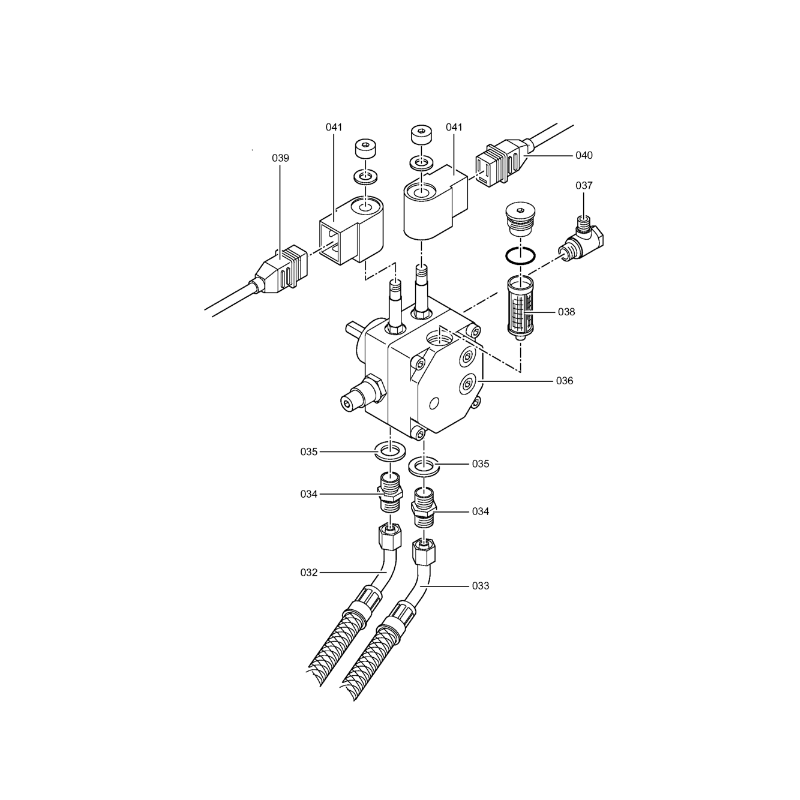 041
041
039
040
037
038
036
035
035
034
034
032
033