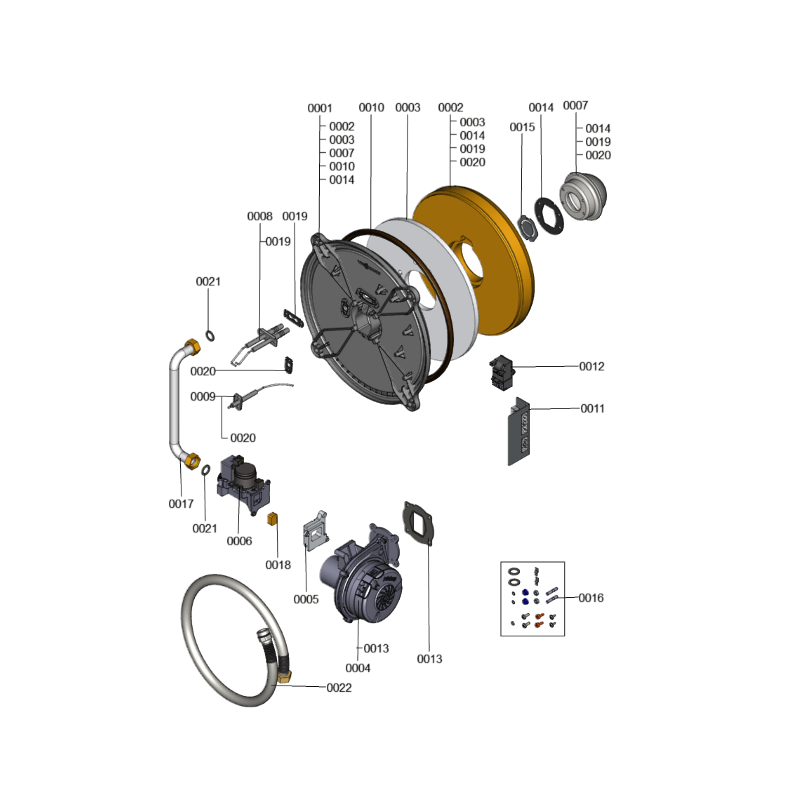 0001
0002
0003
0007
0010
0014

0010

0003

0002
0003
0014
0019
0020

0015

0014

0007
0014
0019
0020

0008
0019

0019

0021

0020

0009

0020

0012

0011

0017

0021

0006

0018

0005

0013

0004

0013

0016

0022