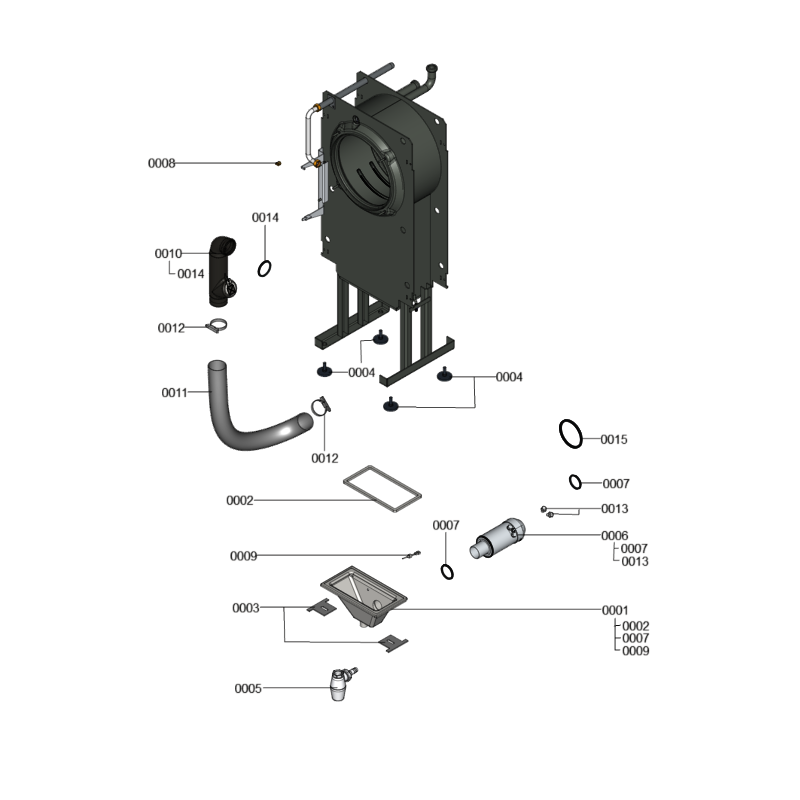 0008
0014
0010
0014
0012
0004
0004
0011
0012
0015
0007
0002
0013
0007
0006
0007
0013
0009
0003
0001
0002
0007
0009
0005