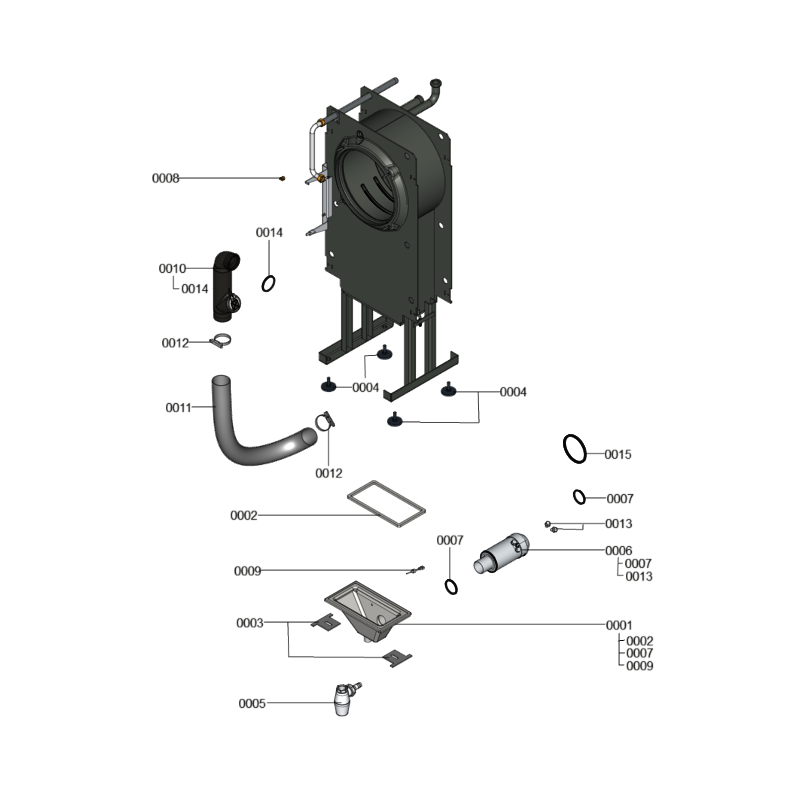 0008
0014
0010
0014
0012
0004
0004
0011
0012
0015
0007
0002
0013
0007
0006
0007
0013
0009
0003
0001
0002
0007
0009
0005