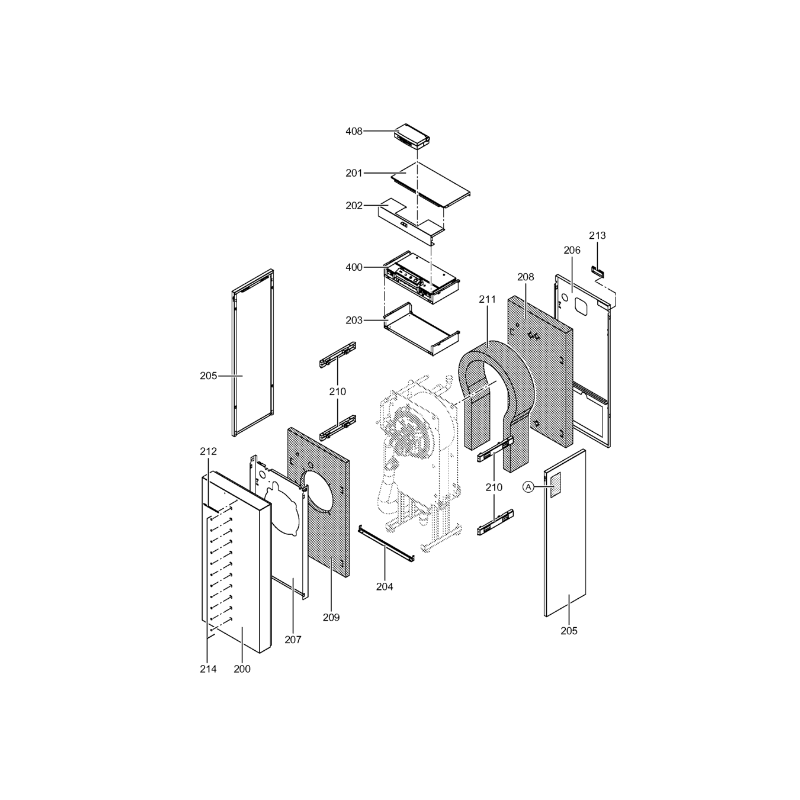 408
201
202
213
206
400
208
211
203
205
210
212
210
A
204
209
207
205
214
200