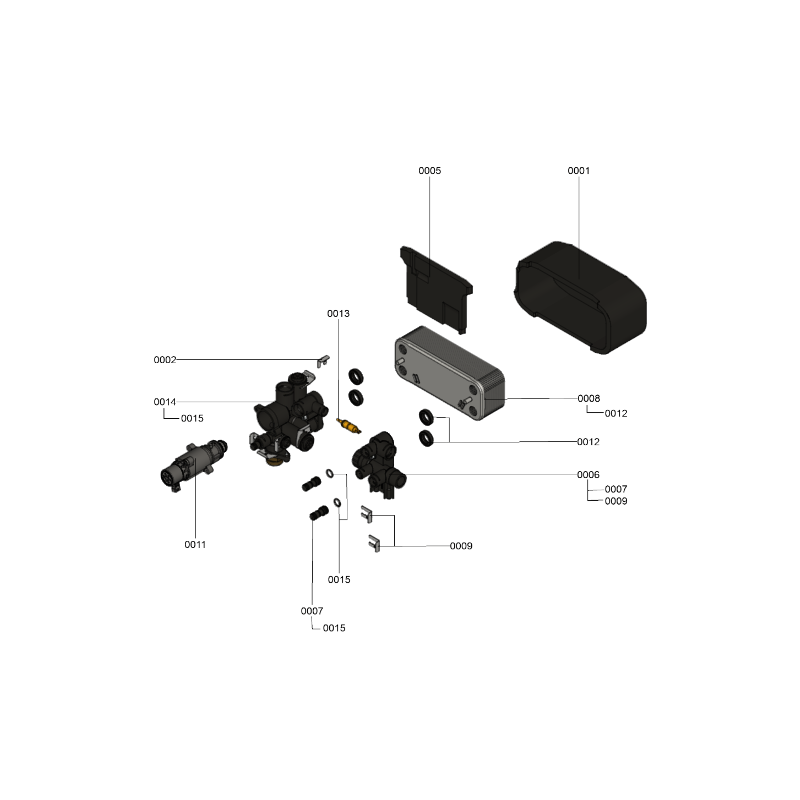 0005
0001
0013
0002
0014
0015
0008
0012
0012
0006
0007
0009
0011
0009
0015
0007
0015