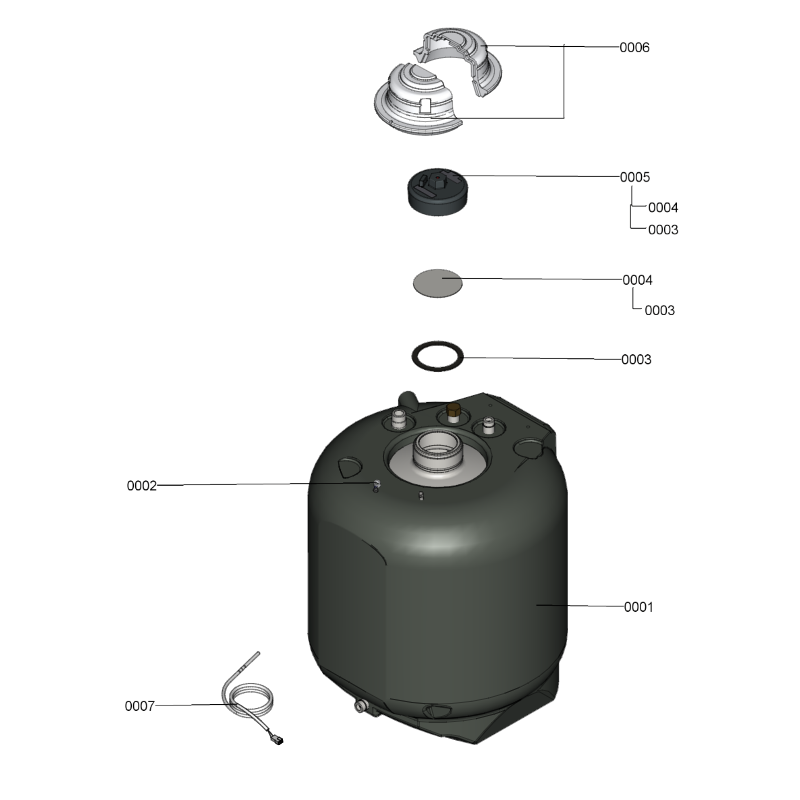 0006

0005
0004
0003

0004
0003

0003

0002

0001

0007