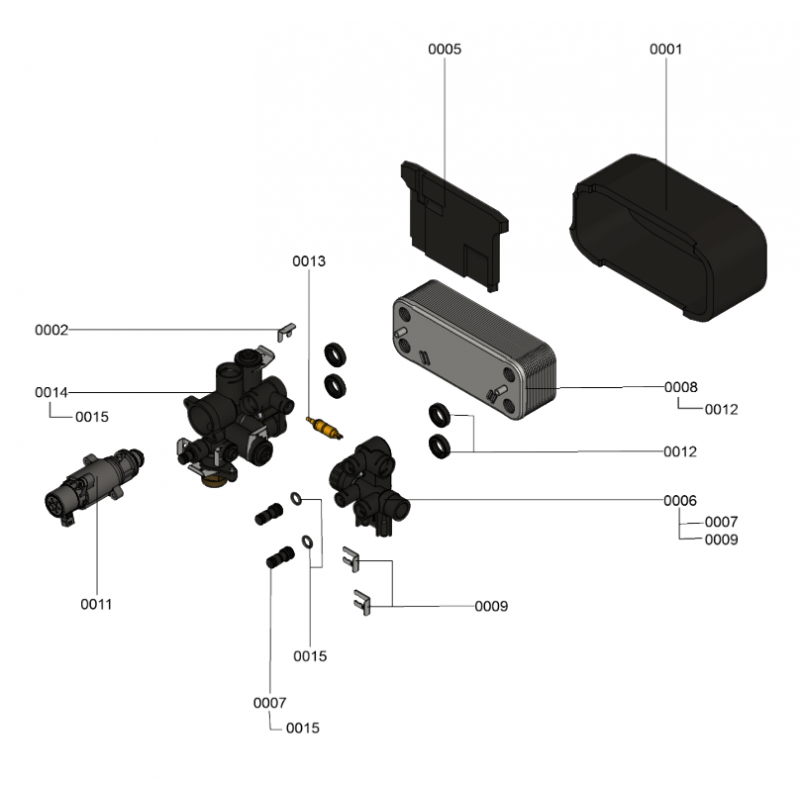 0005
0001
0013
0002
0014
0015
0008
0012
0012
0006
0007
0009
0011
0009
0015
0007
0015