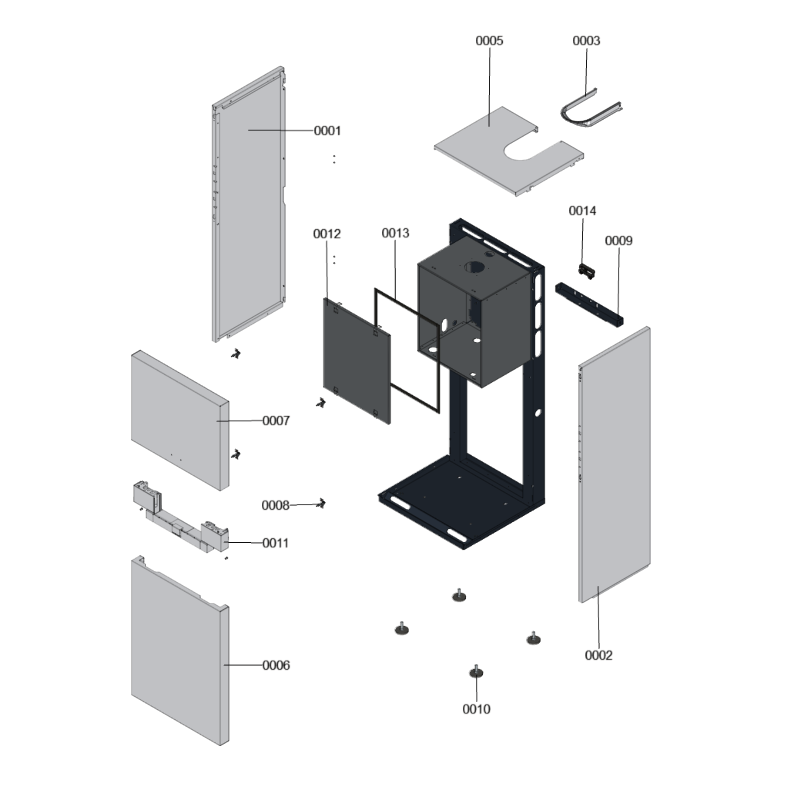 0005
0003
0001
0014
0012
0013
0009
0007
0008
0011
0006
0002
0010