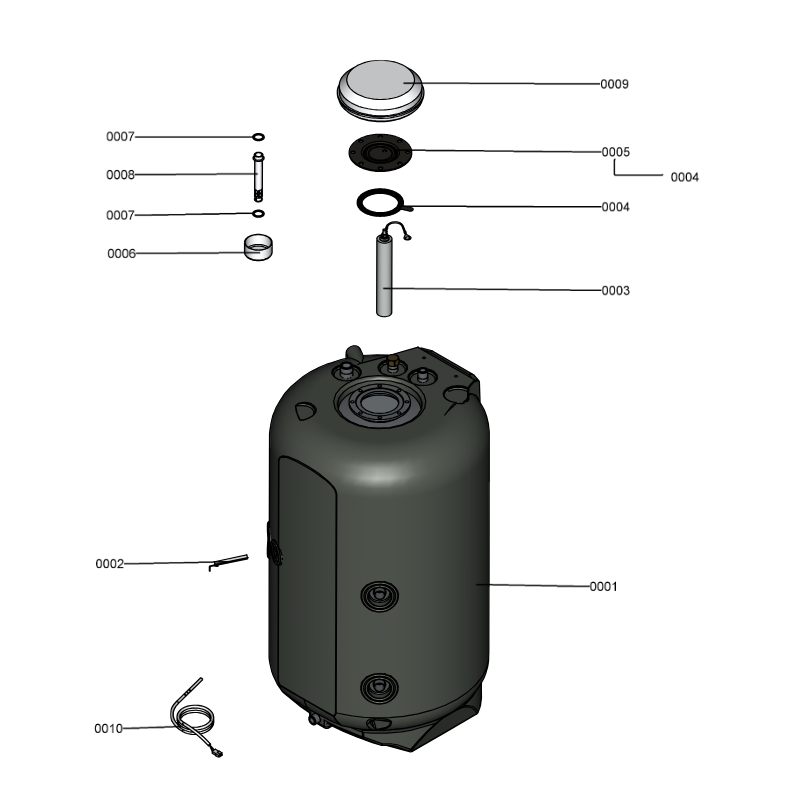 0009

0007

0005

0004

0008

0007

0004

0006

0003

0002

0001

0010