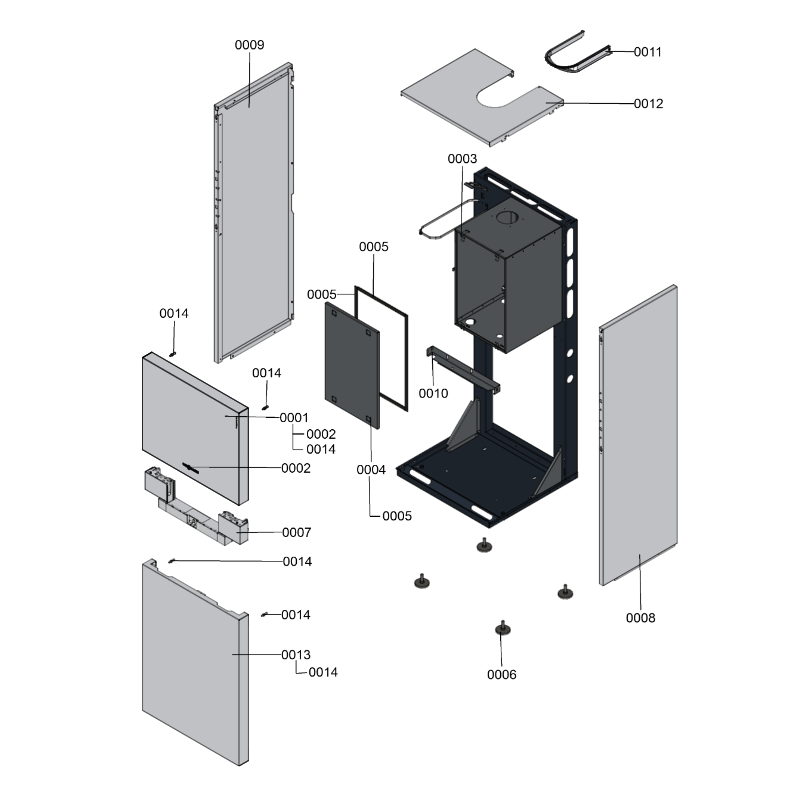 0009

0011

0012

0003

0005

0005

0014

0014

0001
0002
0014

0002

0010

0004

0005

0007

0014

0014

0013
0014

0008

0006