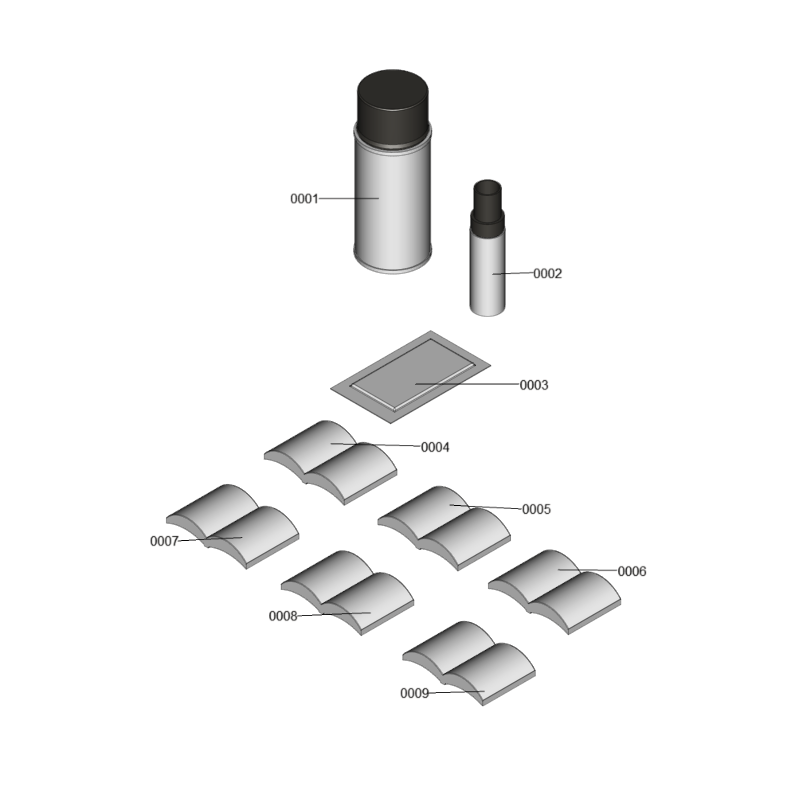 0001
0002
0003
0004
0005
0007
0006
0008
0009