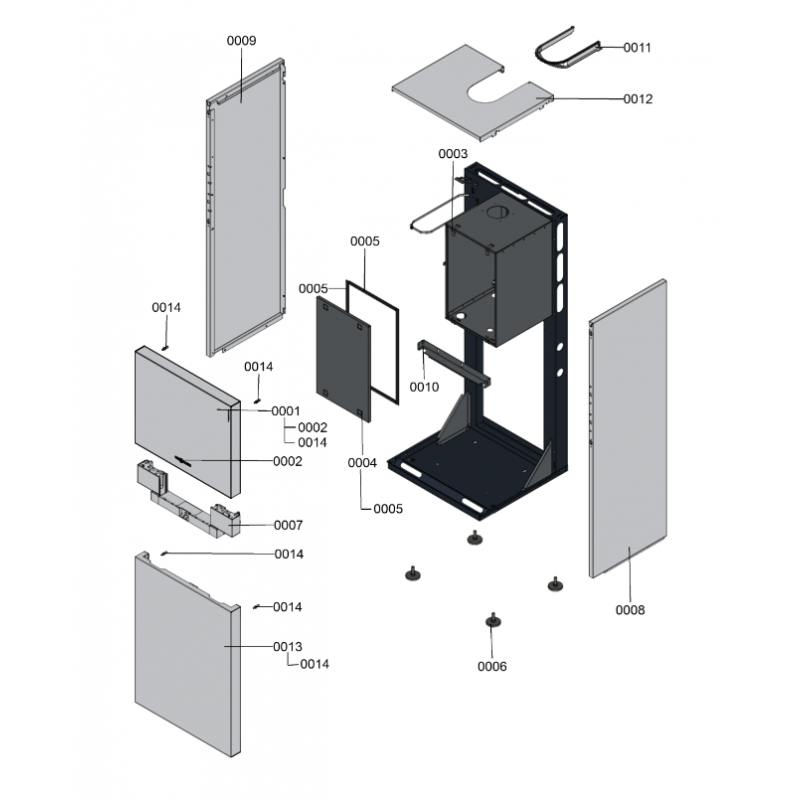 0009
0011
0012
0003
0005
0005
0014
0014
0001
0002
0014
0002
0010
0004
0005
0007
0014
0014
0013
0014
0008
0006