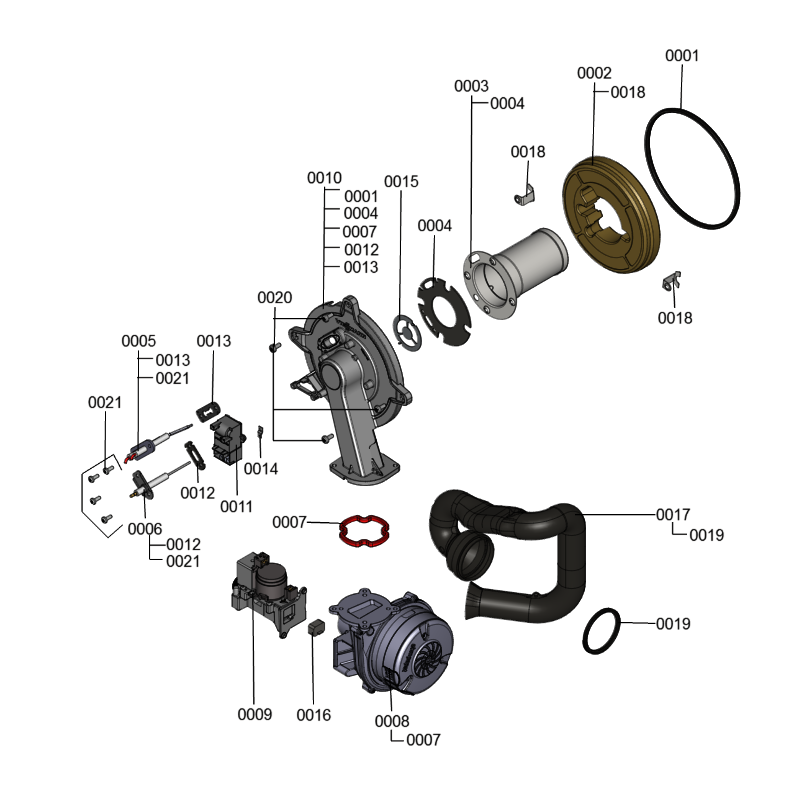 0001
0002
0018
0003
0004
0018
0010
0001
0004
0007
0012
0013
0015
0004
0018
0020
0005
0013
0021
0013
0021
0014
0012
0011
0006
0012
0021
0007
0017
0019
0019
0009
0016
0008
0007