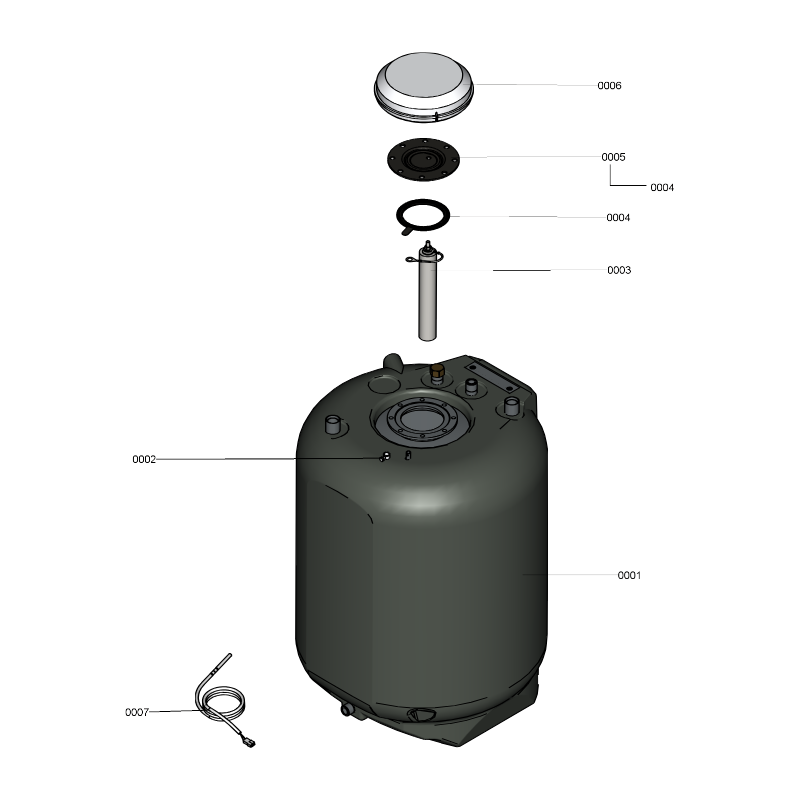 0006

0005

0004

0004

0003

0002

0001

0007