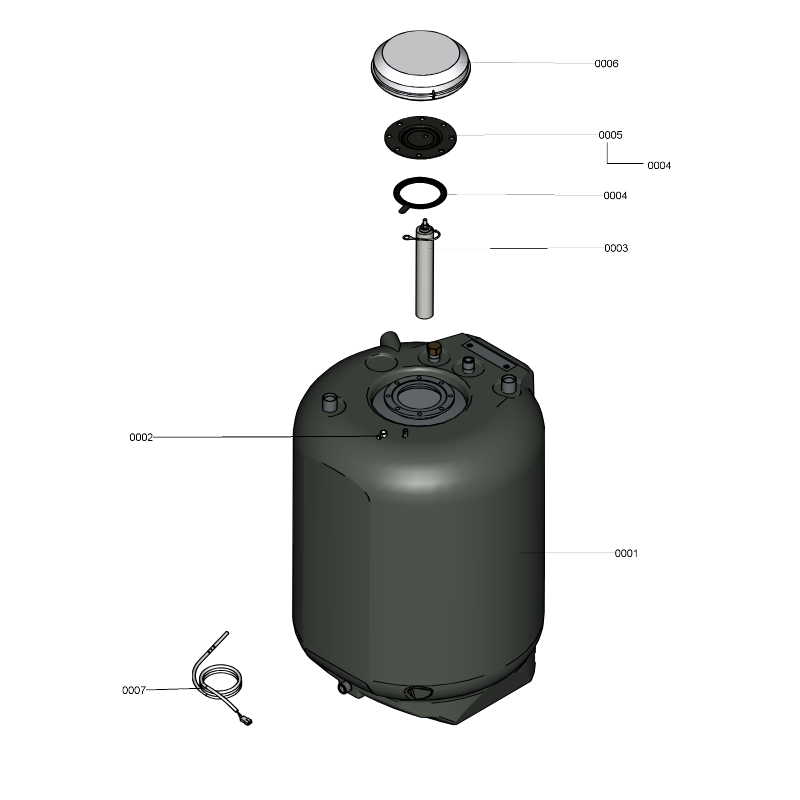 0006

0005

0004

0004

0003

0002

0001

0007