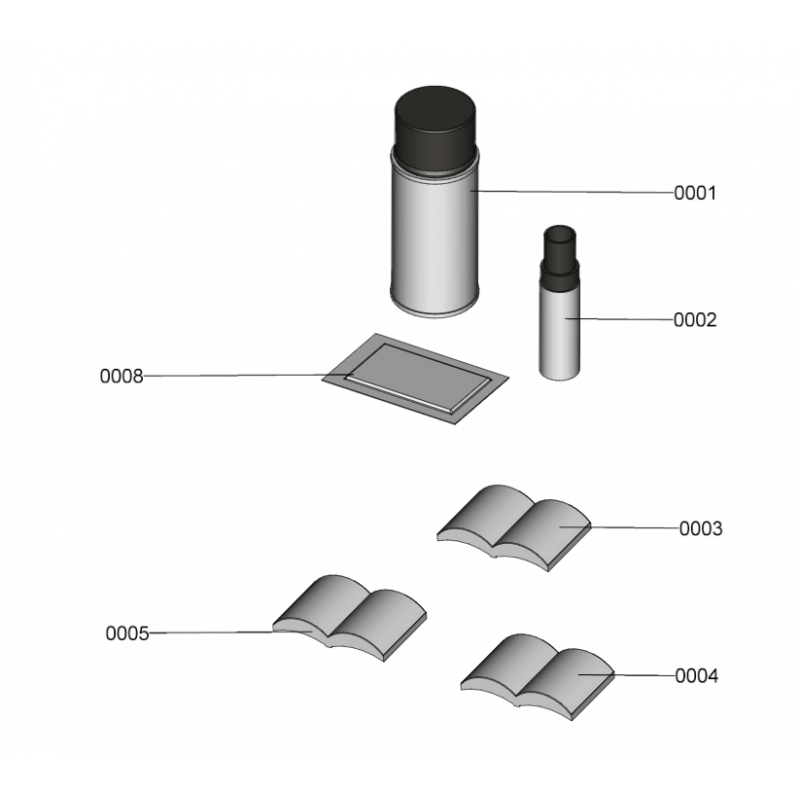 0001

0002

0008

0003

0005

0004