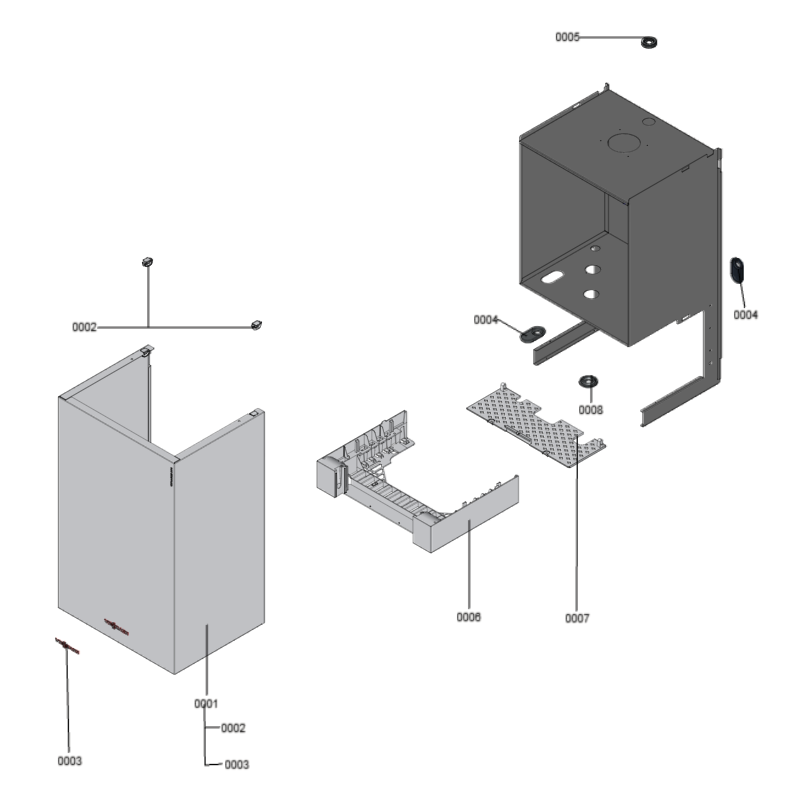 0005

0002

0004

0004

0008

0006

0007

0001

0002

0003

0003