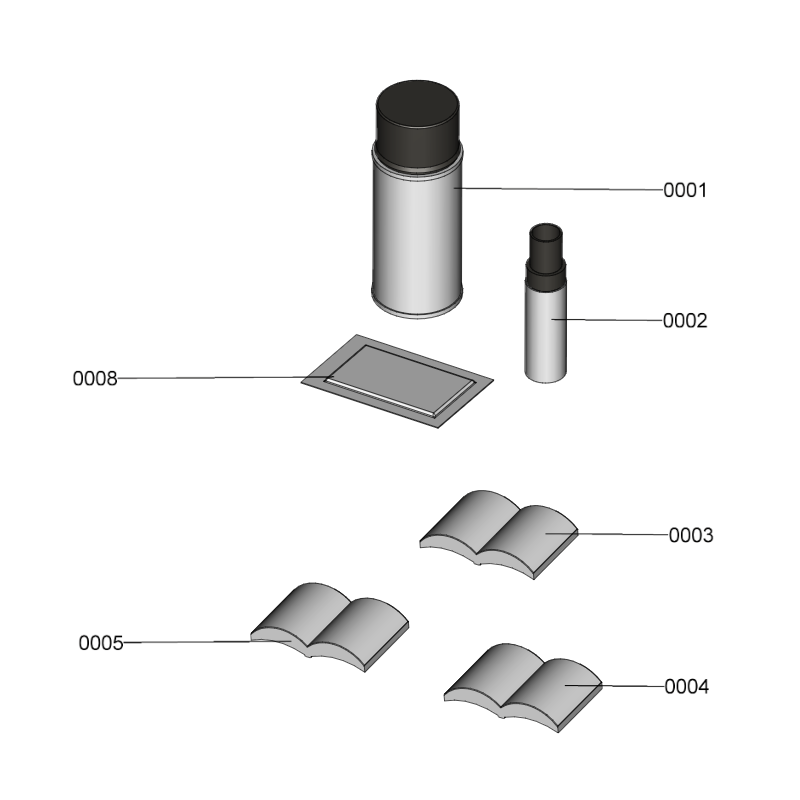 0001

0002

0008

0003

0005

0004