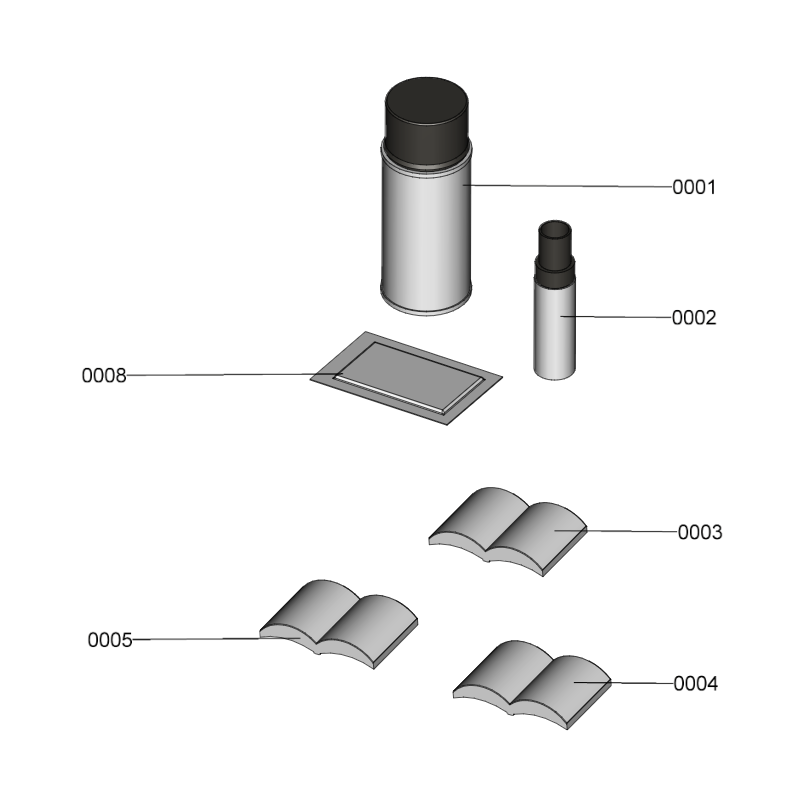 0001

0002

0008

0003

0005

0004