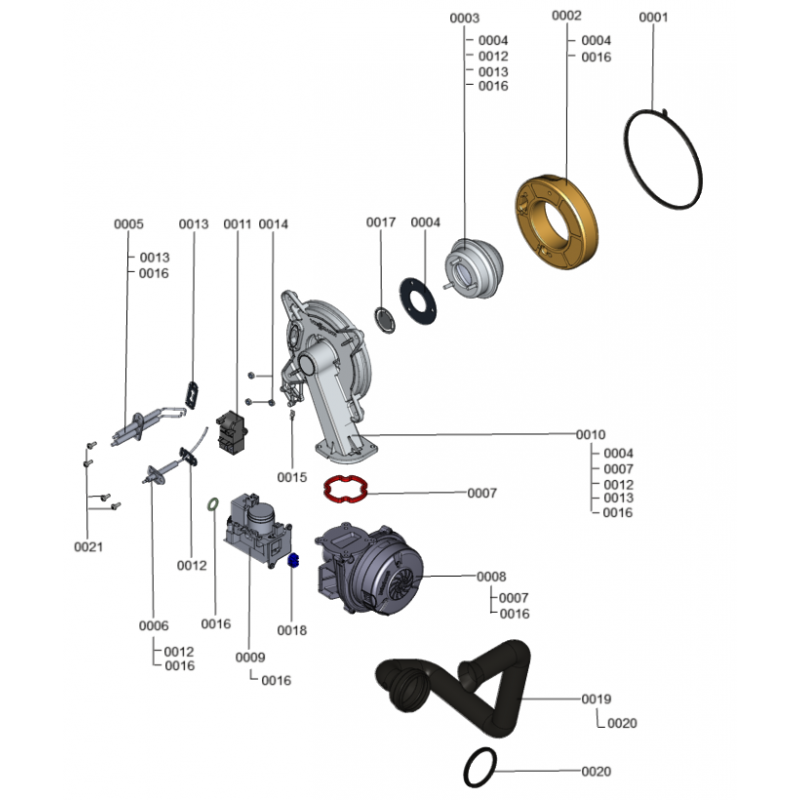 0003
0004
0012
0013
0016

0002
0004
0016

0001

0005
0013
0016

0013

0011

0014

0017

0004

0010
0004
0007
0012
0013
0016

0015

0007

0021

0012

0016

0018

0008
0007
0016

0006
0012
0016

0009
0016

0019
0020

0020