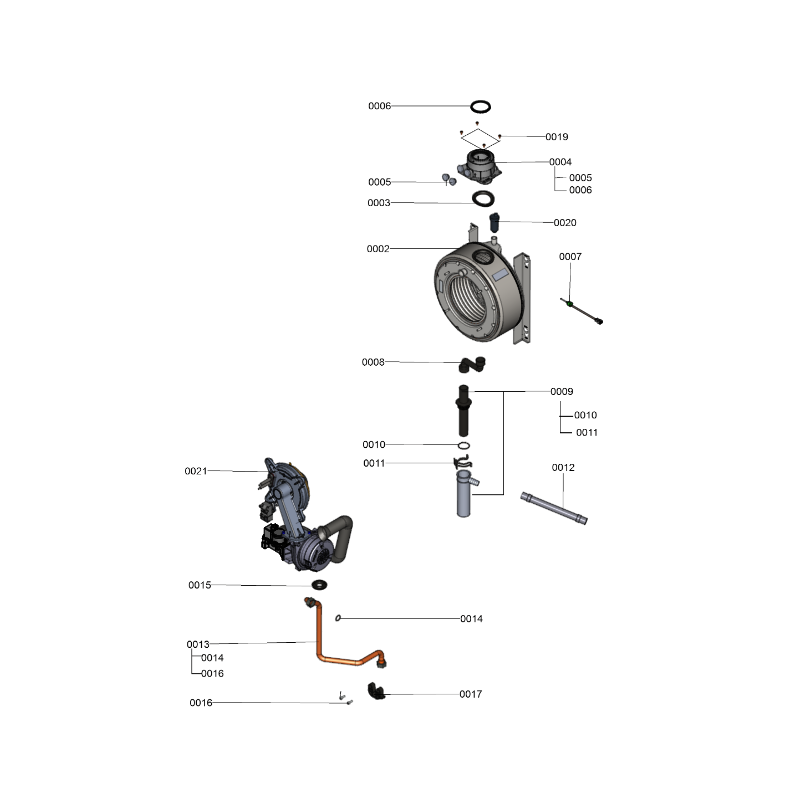 0006
0019
0004
0005
0006
0005
0003
0020
0002
0007
0008
0009
0010
0011
0010
0011
0012
0021
0015
0014
0013
0014
0016
0017
0016