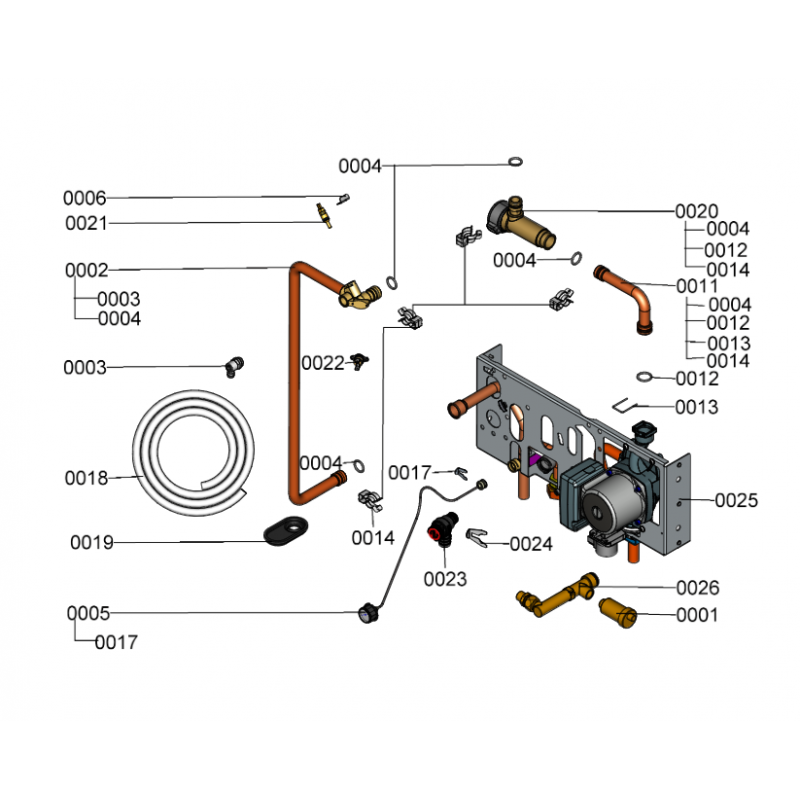 0004
0006
0021
0020
0004
0012
0014
0004
0002
0003
0004
0011
0004
0012
0013
0014
0003
0022
0012
0013
0018
0004
0017
0025
0019
0014
0024
0023
0026
0005
0017
0001