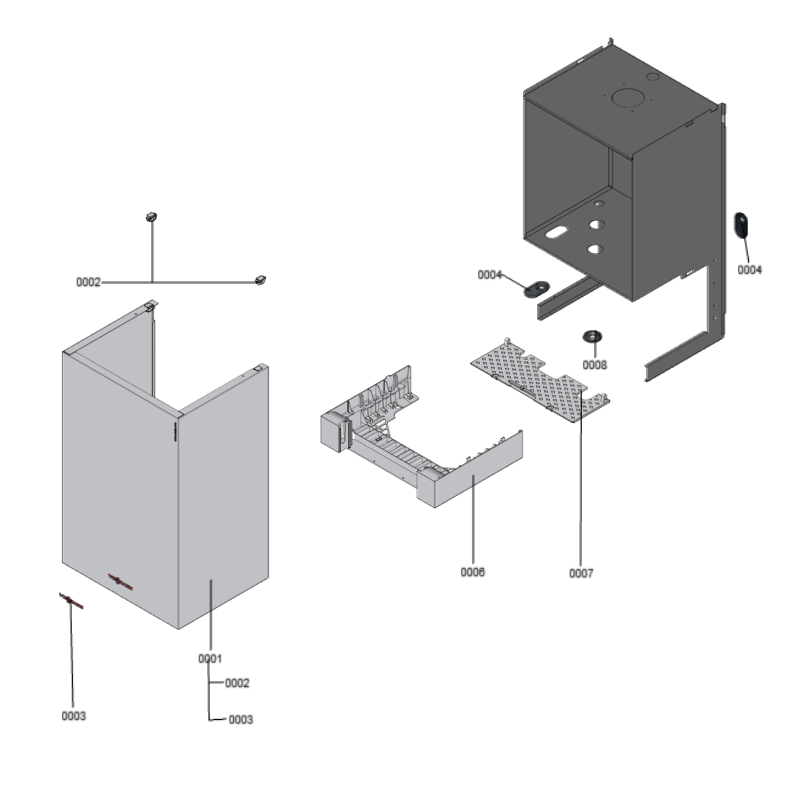 0002

0004

0004

0008

0006

0007

0001

0002

0003

0003